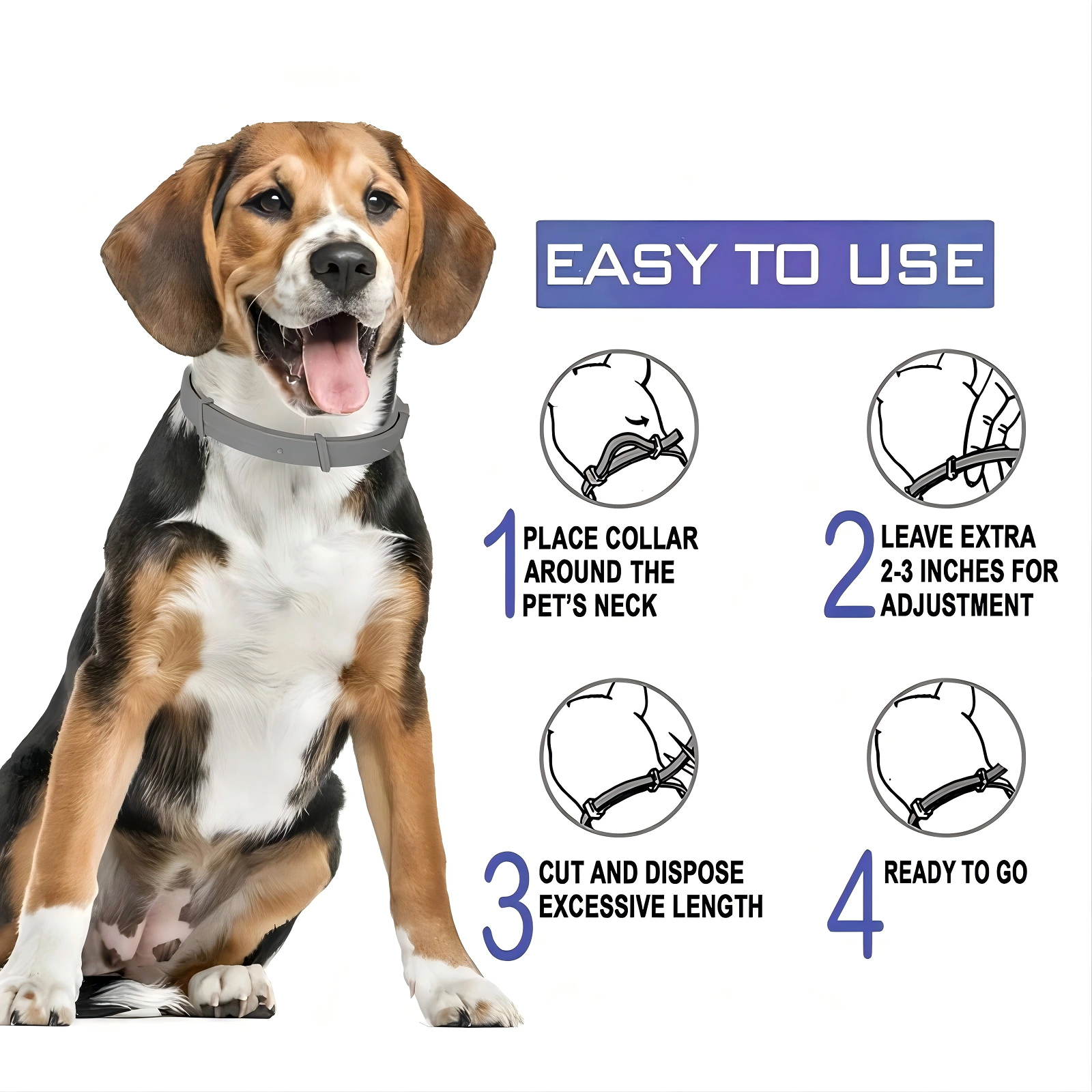 EASY TO USE

1 PLACE COLLAR AROUND THE PET'S NECK

2 LEAVE EXTRA 2-3 INCHES FOR ADJUSTMENT

3 CUT AND DISPOSE EXCESSIVE LENGTH

4 READY TO GO