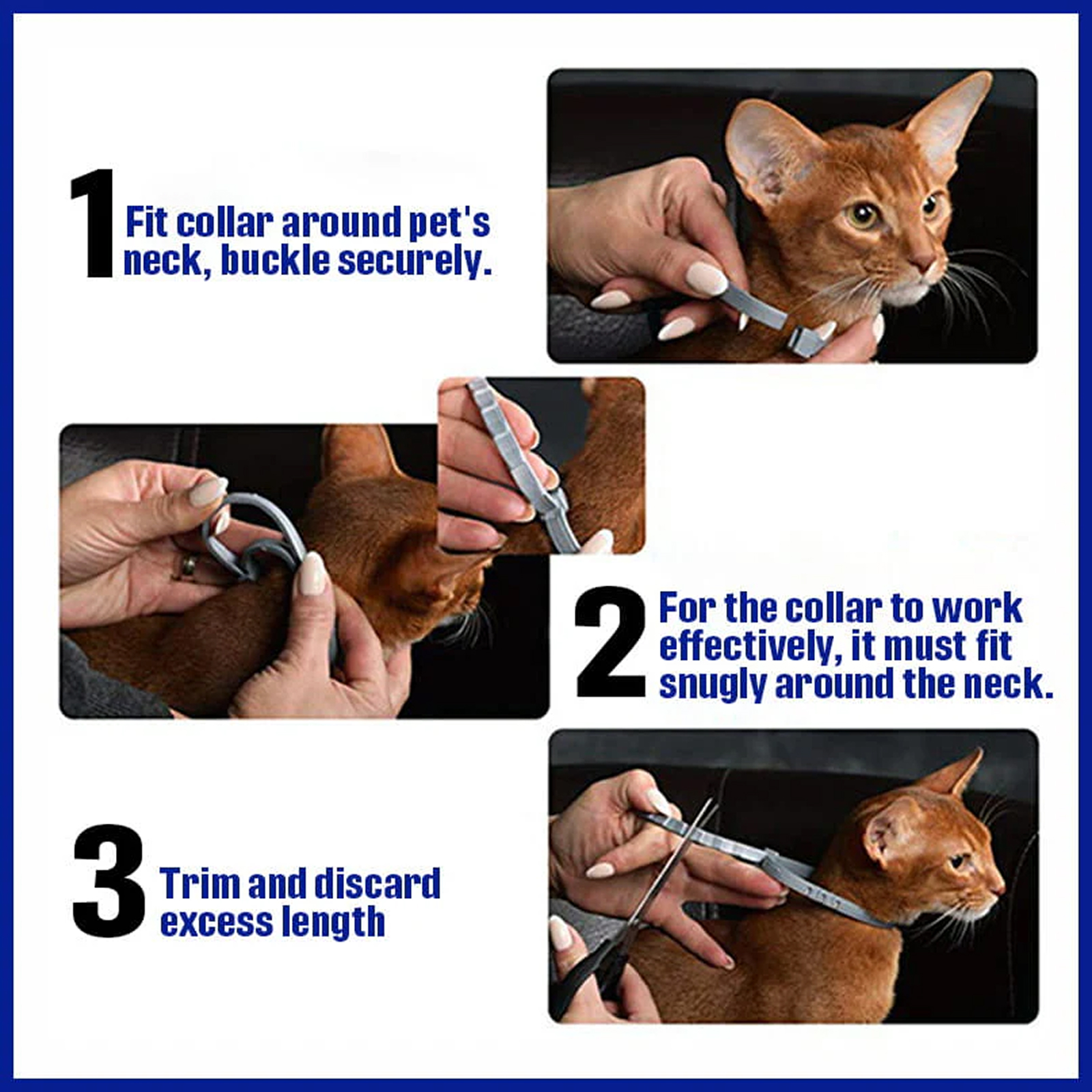 1 Fit collar around pet's neck, buckle securely.

2 For the collar to work effectively, it must fit snugly around the neck.

3 Trim and discard excess length